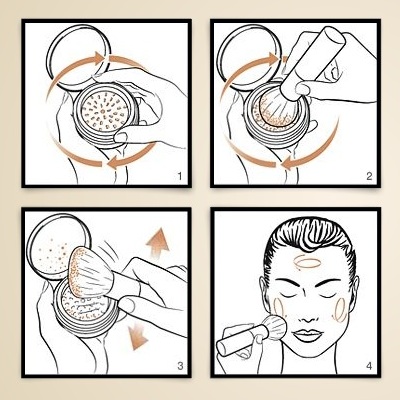 1

2

3

4